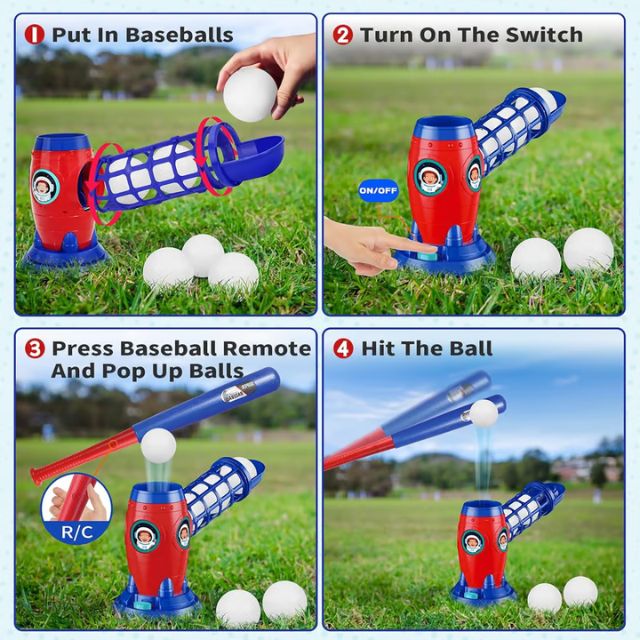 1 Put In Baseballs

2 Turn On The Switch

ON/OFF

3 Press Baseball Remote And Pop Up Balls

R/C

4 Hit The Ball