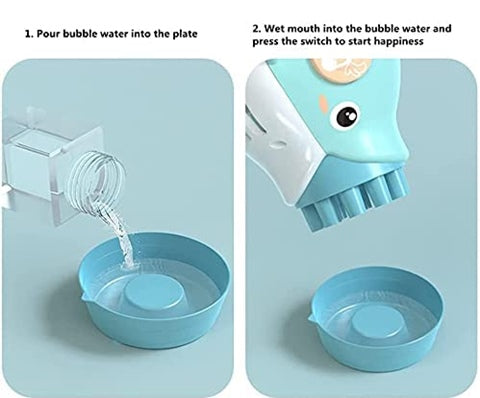 1. Pour bubble water into the plate

2. Wet mouth into the bubble water and press the switch to start happiness