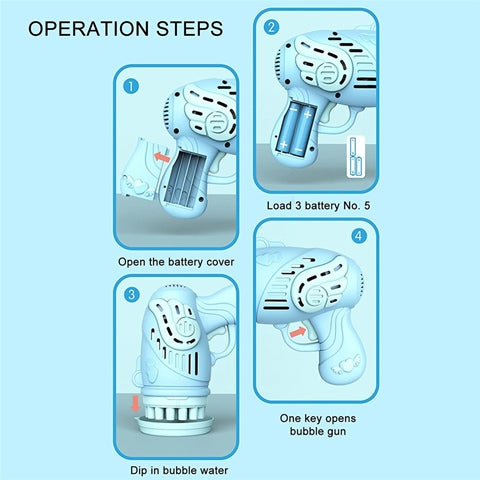 OPERATION STEPS

1

Open the battery cover

2

Load 3 battery No. 5

3

Dip in bubble water

4

One key opens bubble gun